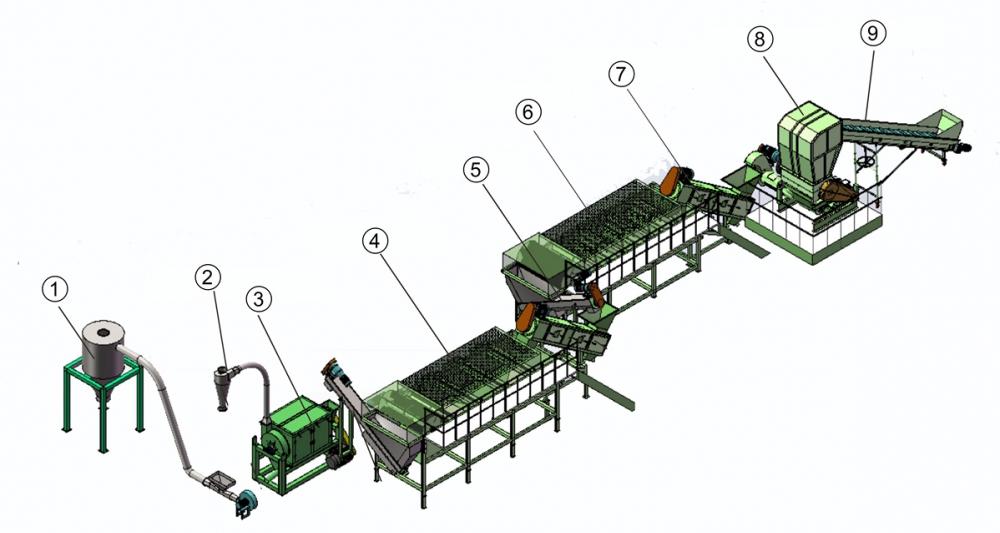 1
2
3
4
5
6
7
8
9